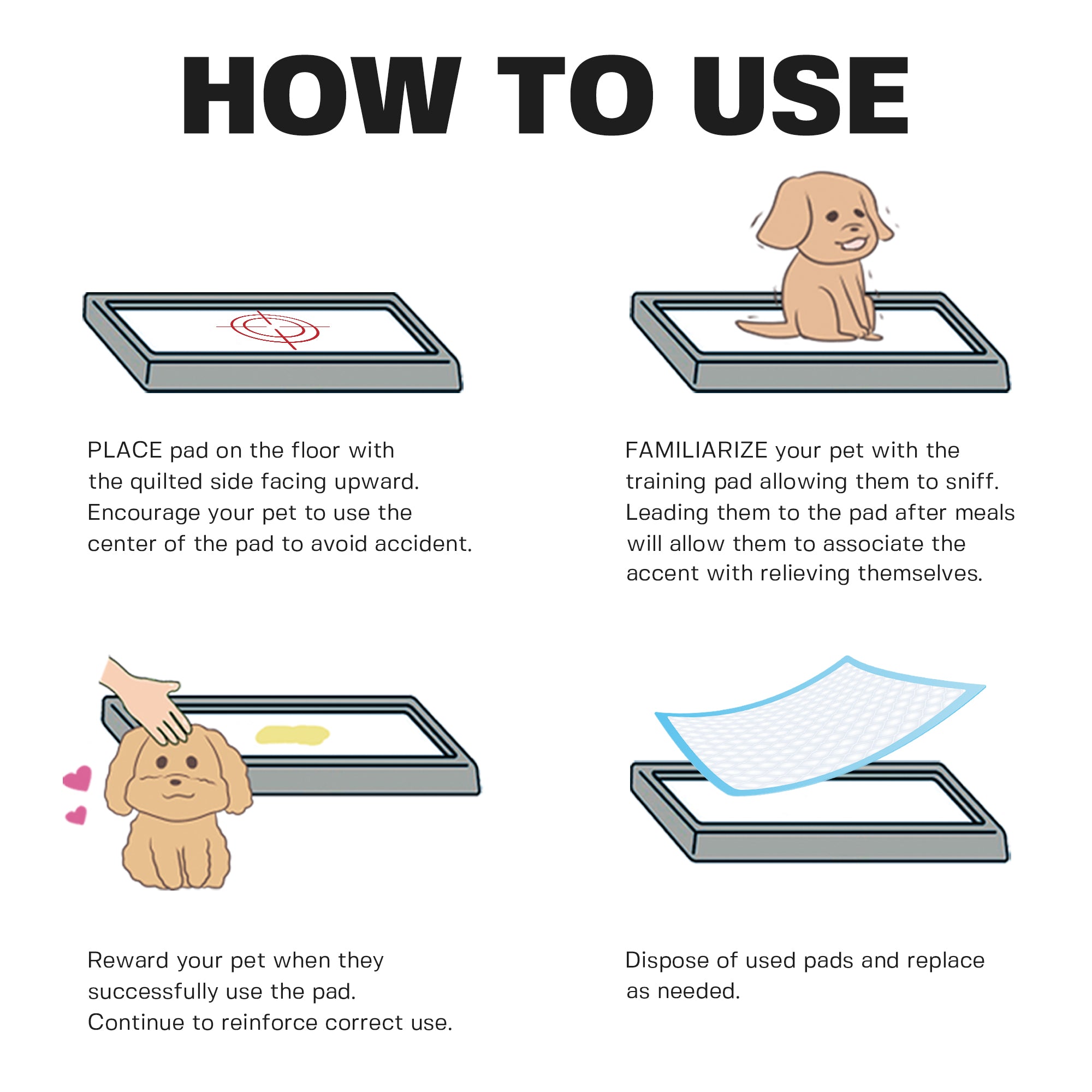 HOW TO USE

PLACE pad on the floor with the quilted side facing upward. Encourage your pet to use the center of the pad to avoid accident.

FAMILIARIZE your pet with the training pad allowing them to sniff. Leading them to the pad after meals will allow them to associate the accent with relieving themselves.

Reward your pet when they successfully use the pad. Continue to reinforce correct use.

Dispose of used pads and replace as needed.